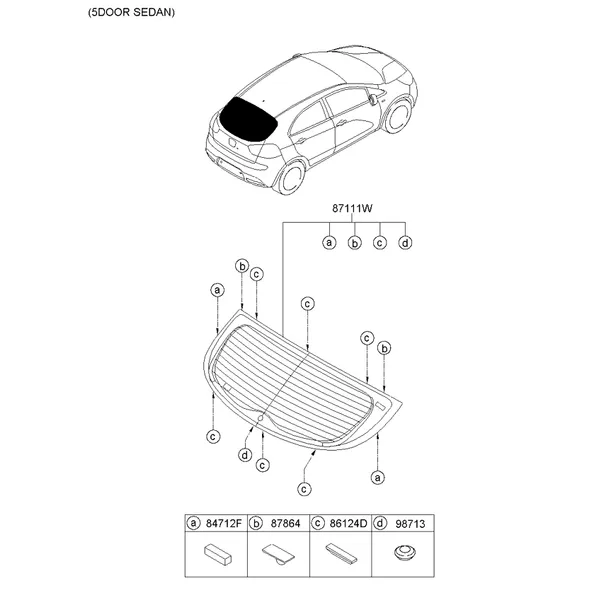 (5DOOR SEDAN)

87111W

a b c d

b c

a

c

c

b

c

d

c

c

a

| a 84712F | b 87864 | c 86124D | d 98713 |
|---|---|---|---|
| | | | |