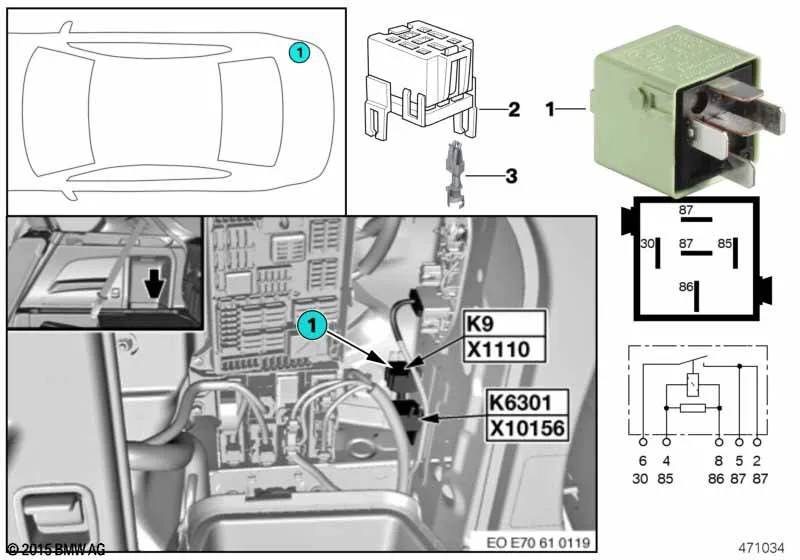 1

2

1

3

87

30

87

85

86

1

K9

X1110

K6301

X10156

6 4 8 5 2

30 85 86 87 87

© 2015 BMW AG

EO E70 61 0119

471034