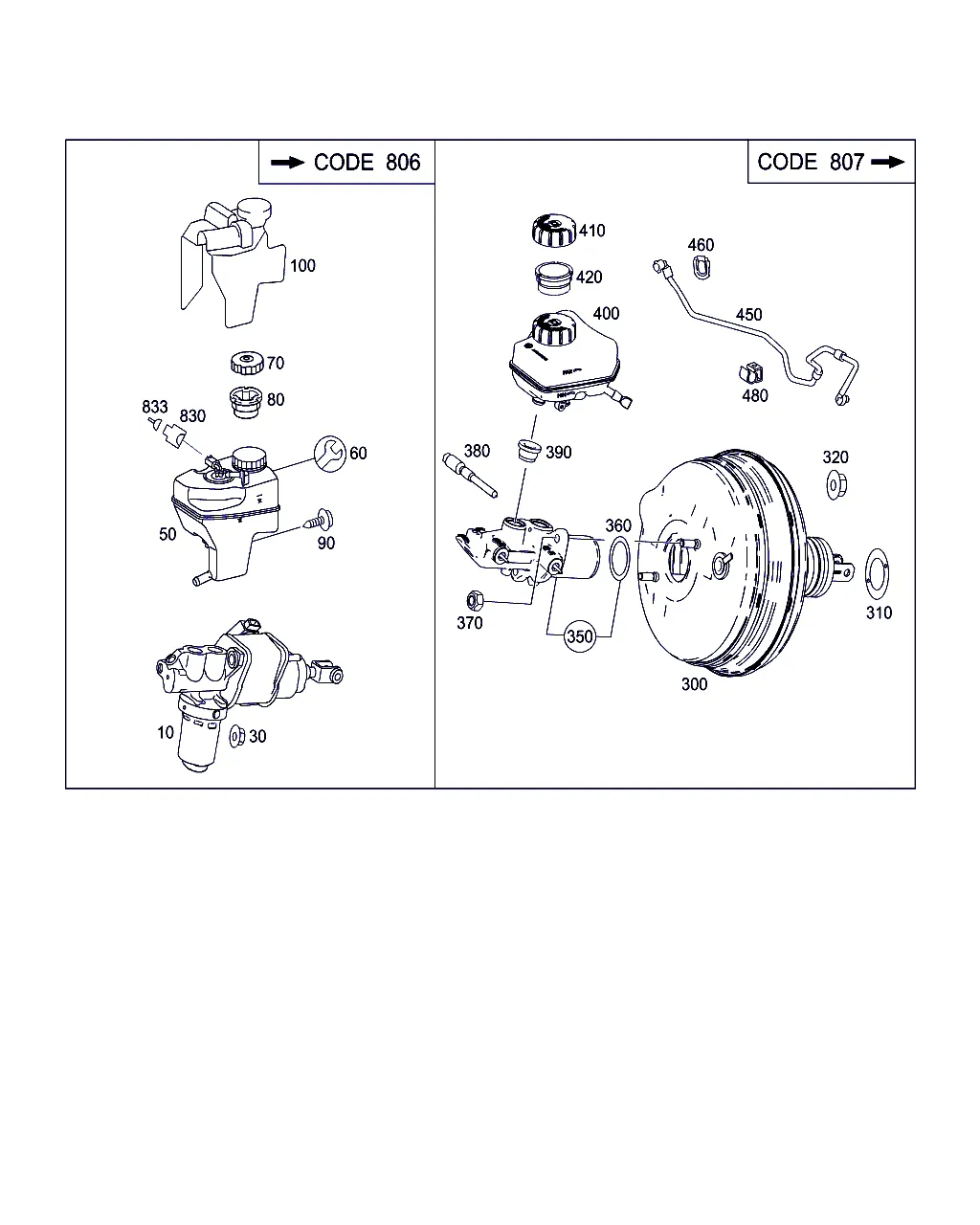 CODE 806

100

70

80

833

830

60

50

90

10

30

CODE 807

410

420

400

460

450

480

380

390

320

360

370

350

310

300