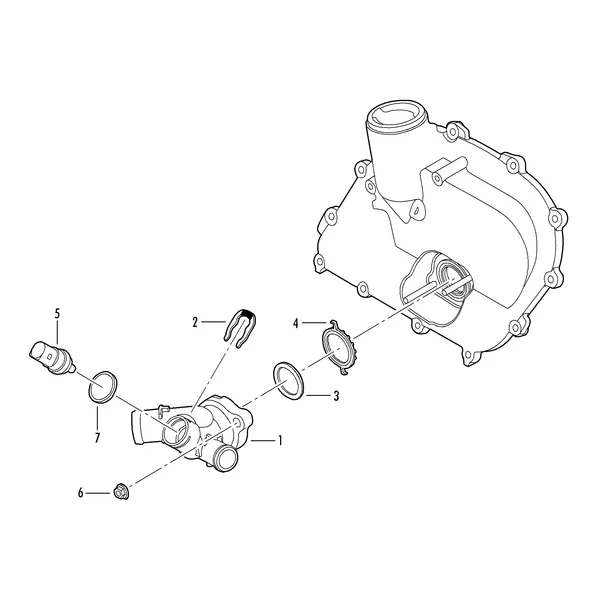 5
2
4
3
7
1
6