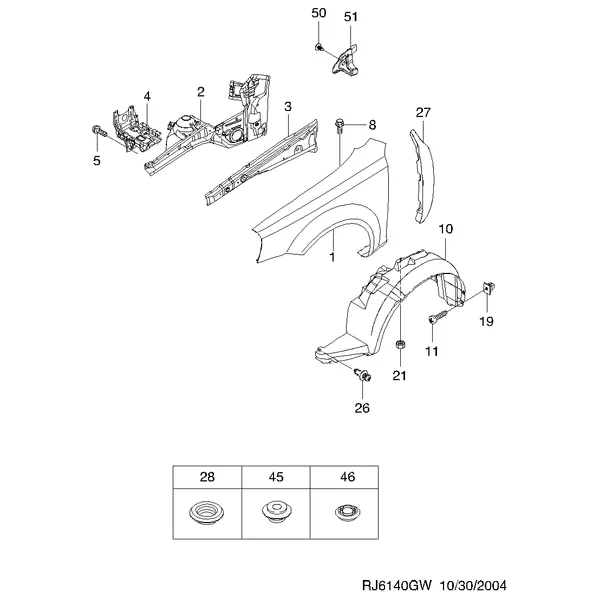 50
51
4
2
3
8
27
5
1
10
19
11
21
26

| 28 | 45 | 46 |
|---|---|---|
| | | |

RJ6140GW 10/30/2004