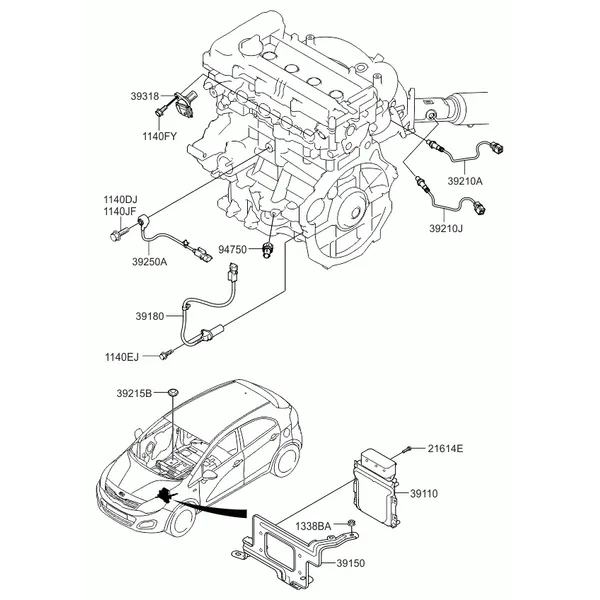 39318
1140FY
39210A
39210J
1140DJ
1140JF
39250A
94750
39180
1140EJ
39215B
21614E
39110
1338BA
39150