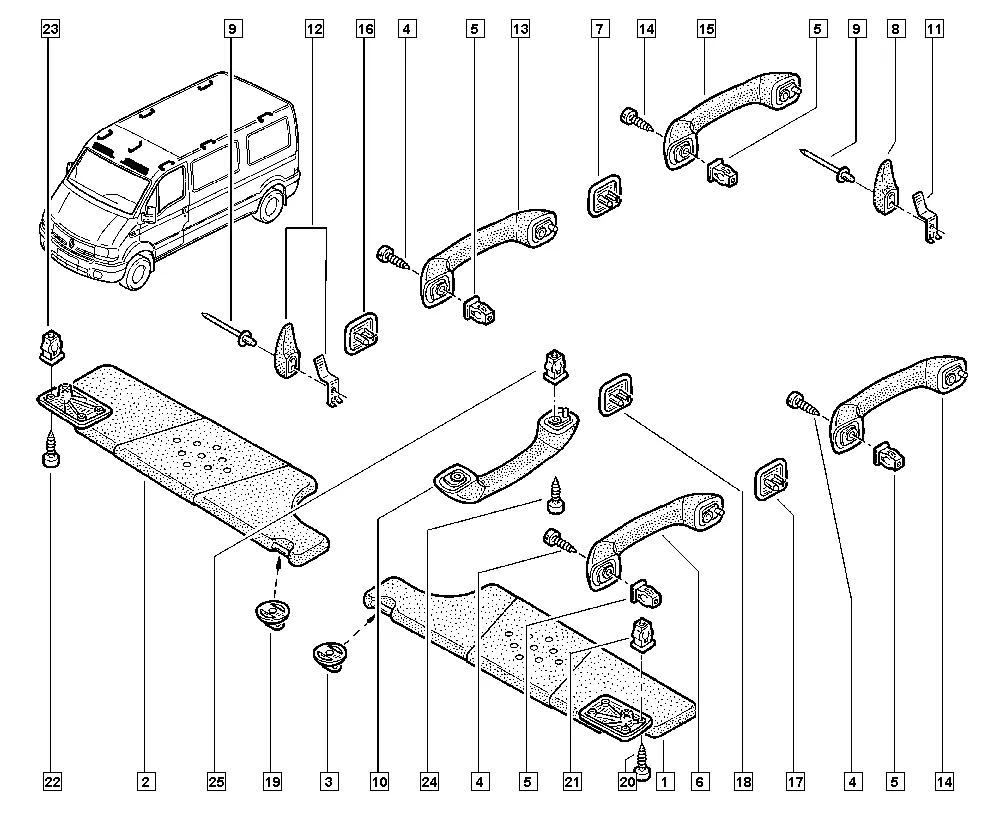 23
9
12
16
4
5
13
7
14
15
5
9
8
11
22
2
25
19
3
10
24
4
5
21
20
1
6
18
17
4
5
14