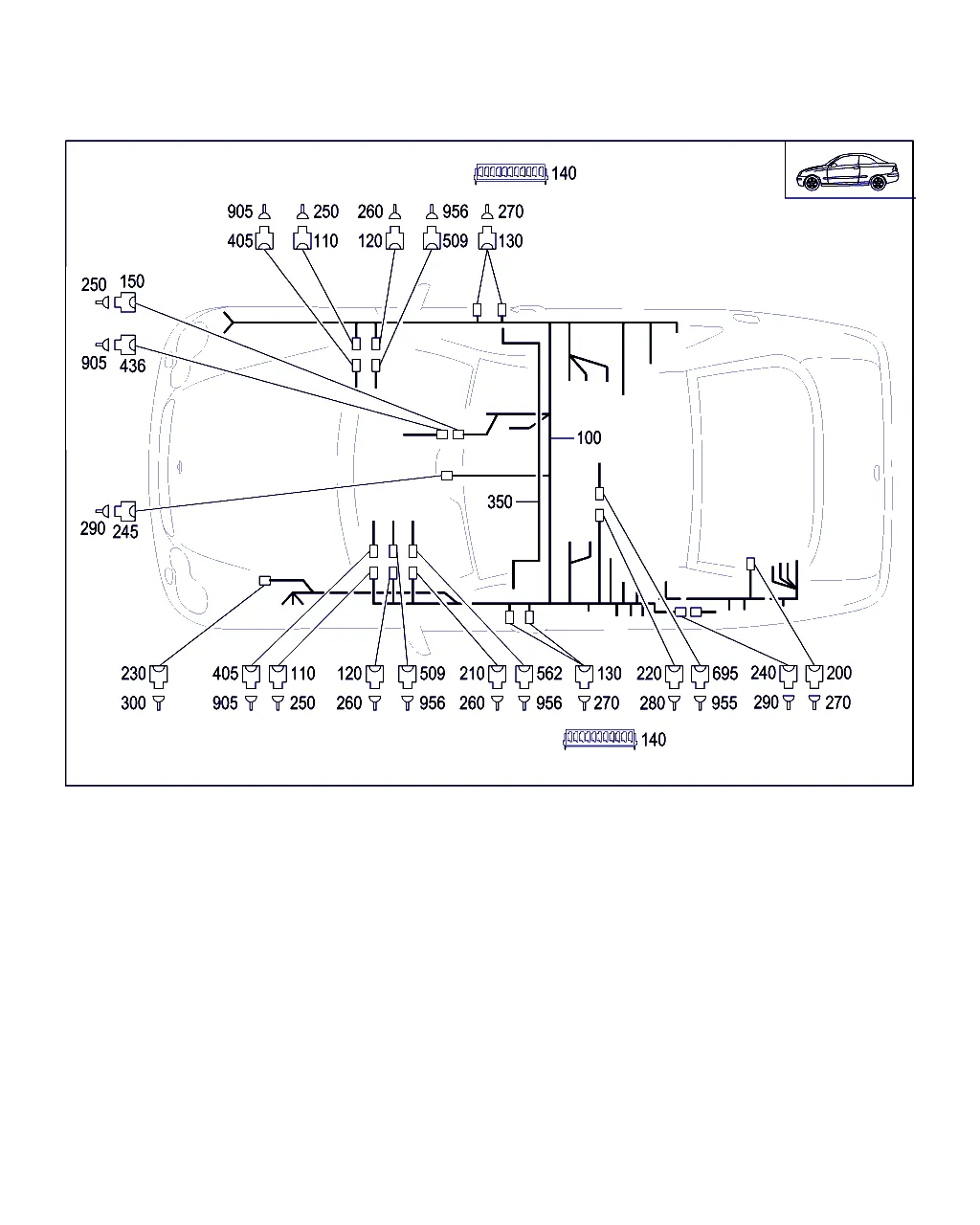 140

905 250 260 956 270
405 110 120 509 130

250 150
905 436

100
350

290 245

230 405 110 120 509 210 562 130 220 695 240 200
300 905 250 260 956 260 956 270 280 955 290 270

140