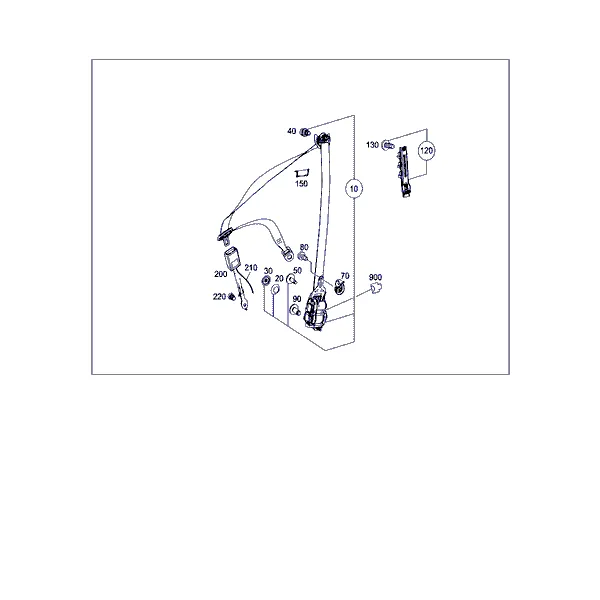 40
130
120
150
10
80
200
210
30
20
50
70
900
220
90