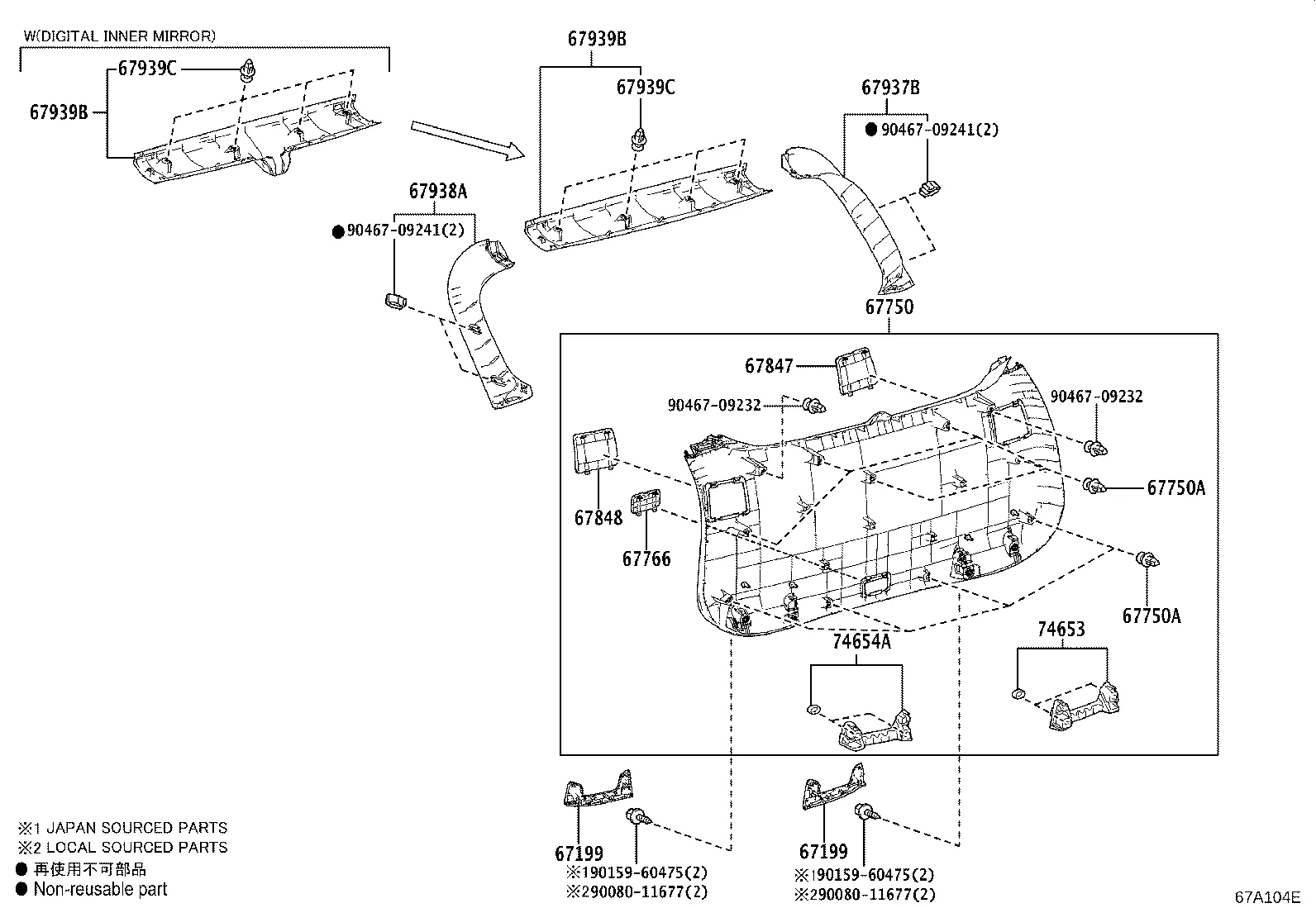 W(DIGITAL INNER MIRROR)

67939C

67939B

67939B

67939C

67937B

● 90467-09241(2)

67938A

● 90467-09241(2)

67750

67847

90467-09232

90467-09232

67750A

67848

67766

67750A

74654A

74653

67199

※190159-60475(2)

※290080-11677(2)

67199

※190159-60475(2)

※290080-11677(2)

※1 JAPAN SOURCED PARTS
※2 LOCAL SOURCED PARTS
● 再使用不可部品
● Non-reusable part

67A104E