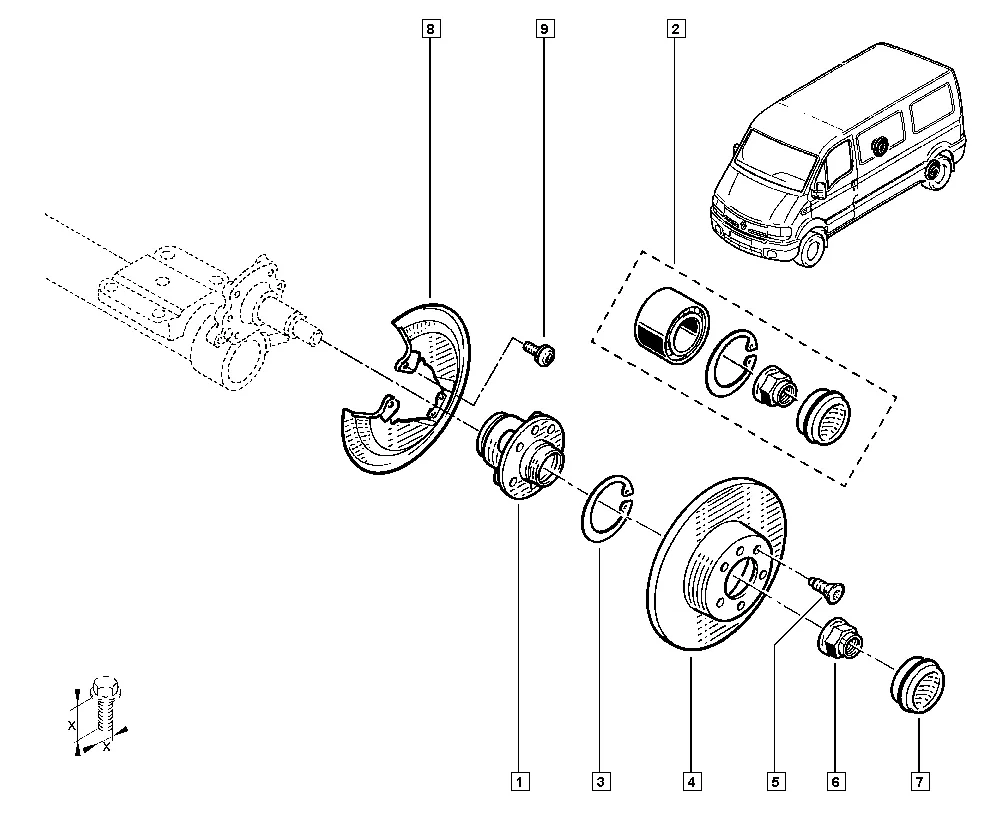 8
9
2
X
X
1
3
4
5
6
7