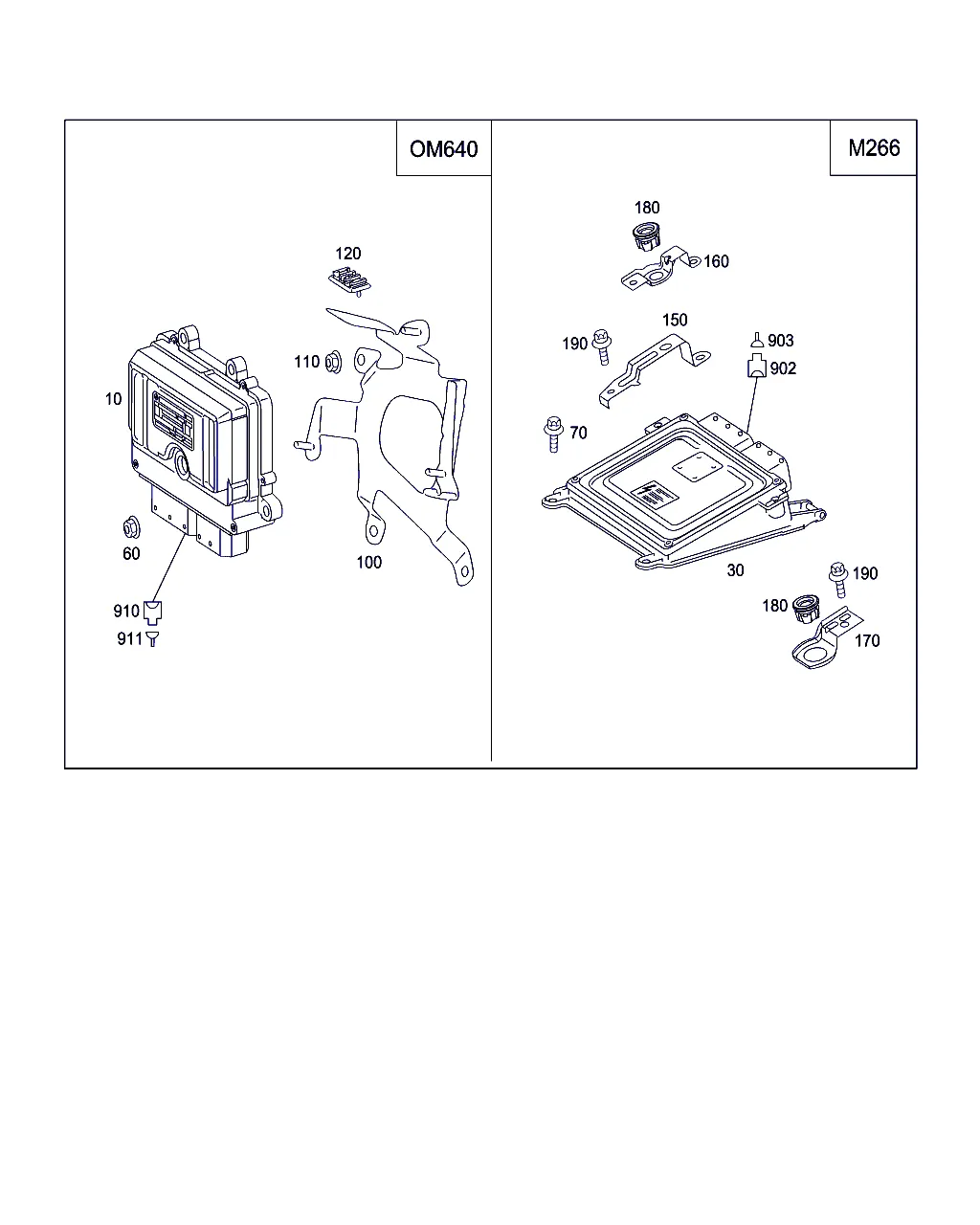 OM640

120

110

10

60

100

910

911

M266

180

160

150

190

903

902

70

30

190

180

170