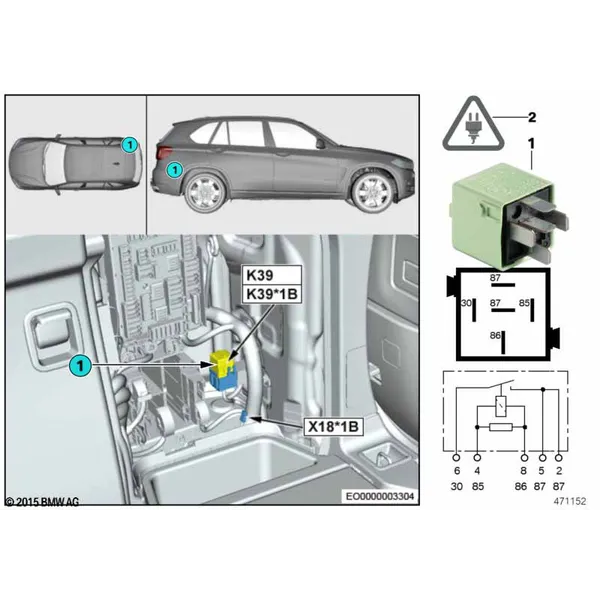 1

1

K39
K39*1B

1

X18*1B

© 2015 BMW AG

EO0000003304

2

1

87
30
87
85
86

6 4 8 5 2
30 85 86 87 87

471152