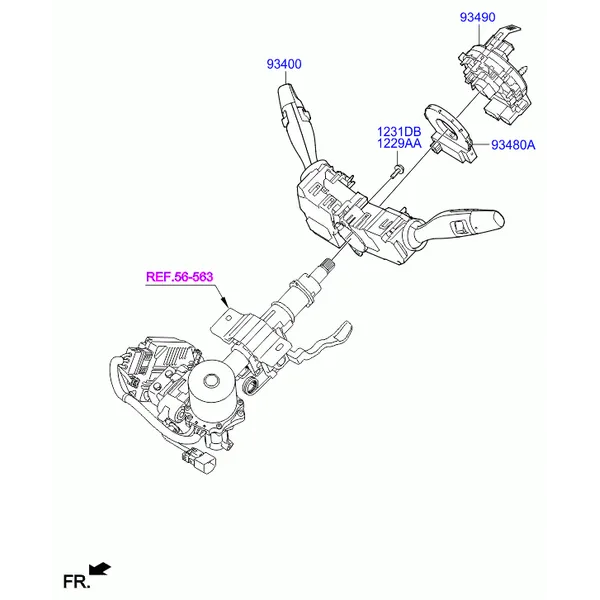 93490

93400

1231DB
1229AA

93480A

REF.56-563

FR.