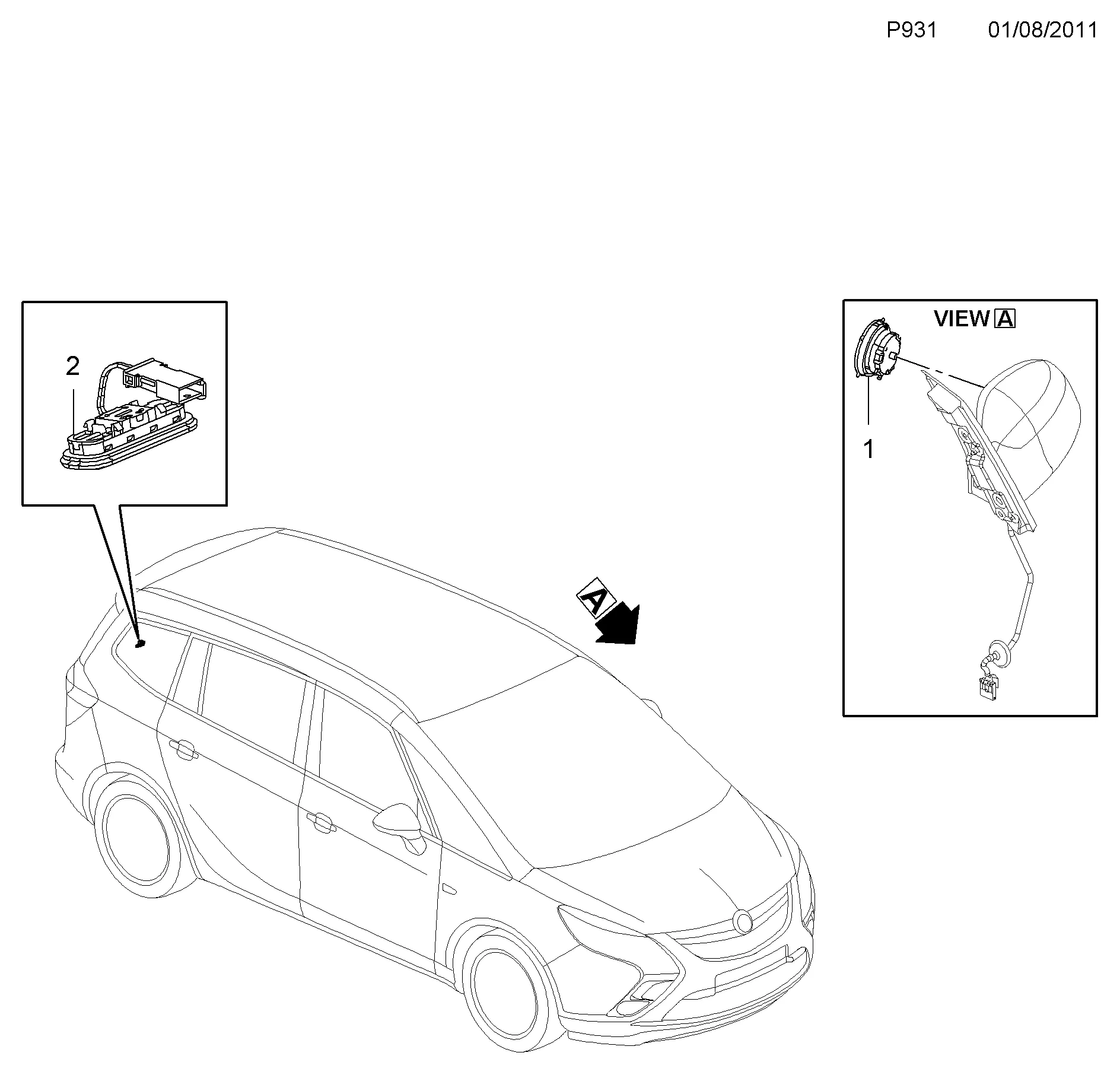 P931 01/08/2011

2

VIEW A

1

A