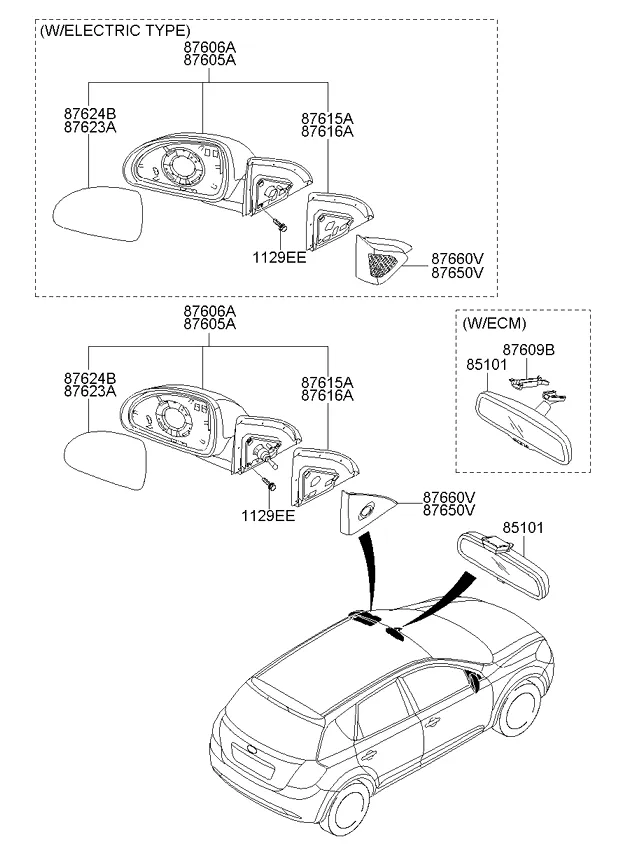 (W/ELECTRIC TYPE)
87606A
87605A
87624B
87623A
87615A
87616A
1129EE
87660V
87650V

87606A
87605A
87624B
87623A
87615A
87616A
1129EE
87660V
87650V

(W/ECM)
87609B
85101

85101