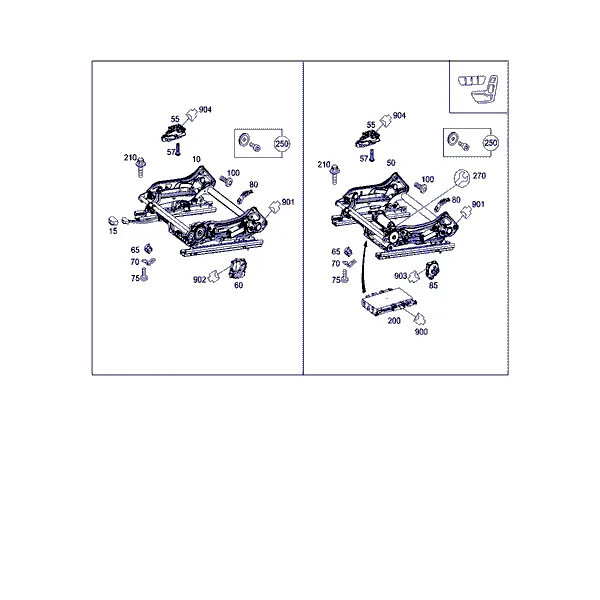 55
904
250
210
57
10
100
80
901
15
65
70
75
902
60

55
904
250
210
57
50
100
270
80
901
65
70
75
903
85
200
900