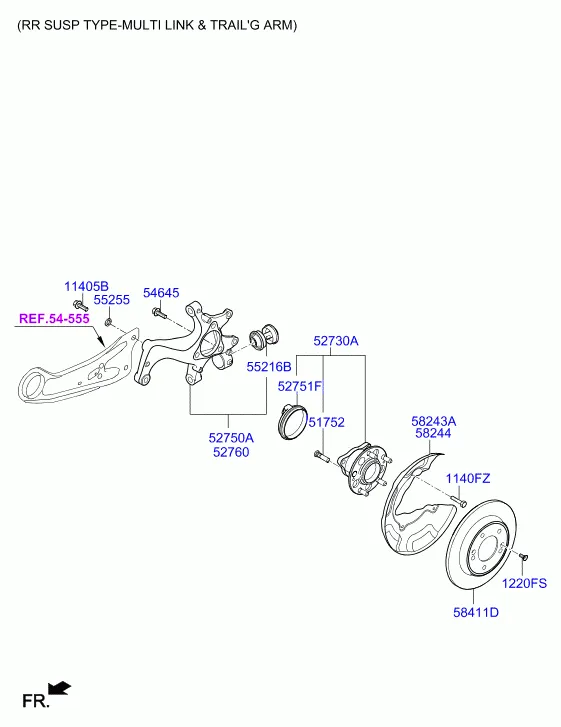 (RR SUSP TYPE-MULTI LINK & TRAIL'G ARM)

11405B
55255
54645
REF.54-555
55216B
52730A
52751F
51752
52750A
52760
58243A
58244
1140FZ
1220FS
58411D
FR.