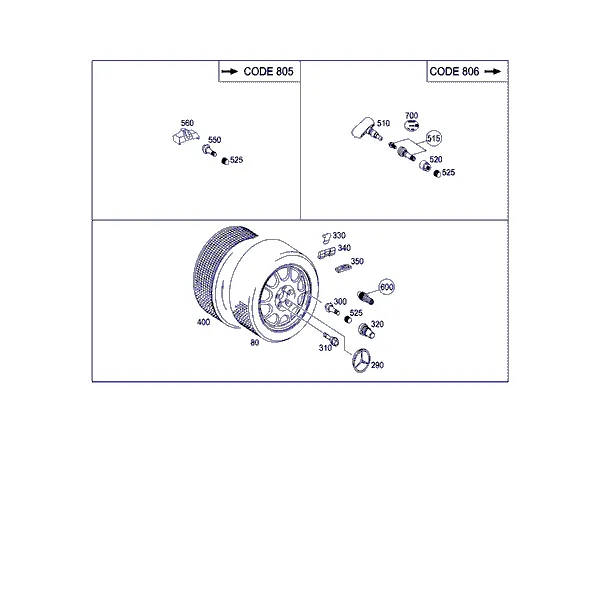 CODE 805

560
550
525

CODE 806

510
700
515
520
525

330
340
350
600
300
525
320
400
80
310
290