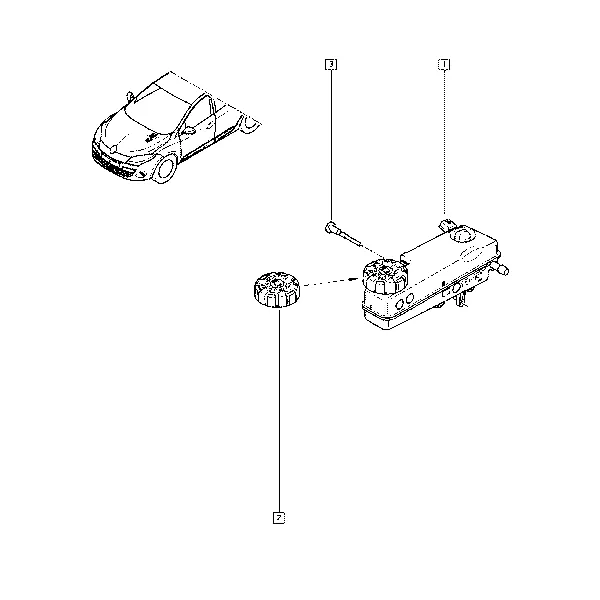 3

1

2