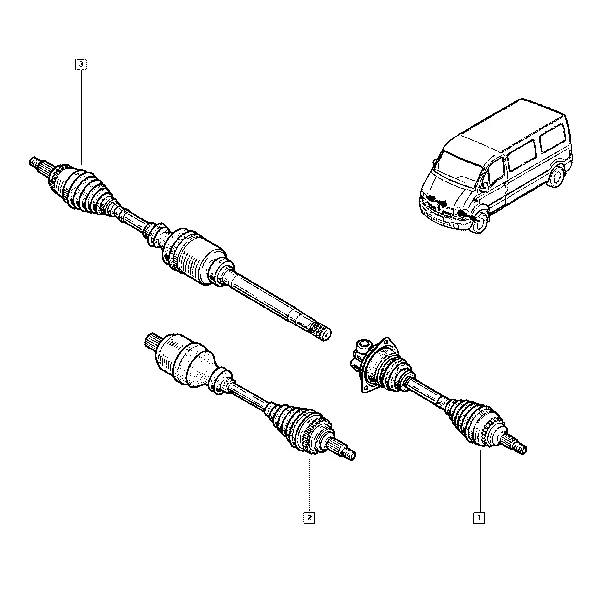 3

2

1