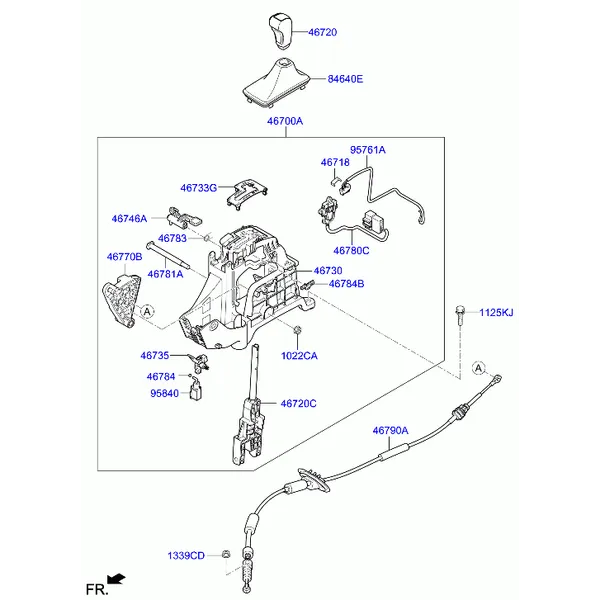 46720
84640E
46700A
95761A
46718
46733G
46746A
46783
46780C
46770B
46781A
46730
46784B
A
1125KJ
1022CA
46735
46784
95840
46720C
A
46790A
1339CD
FR.