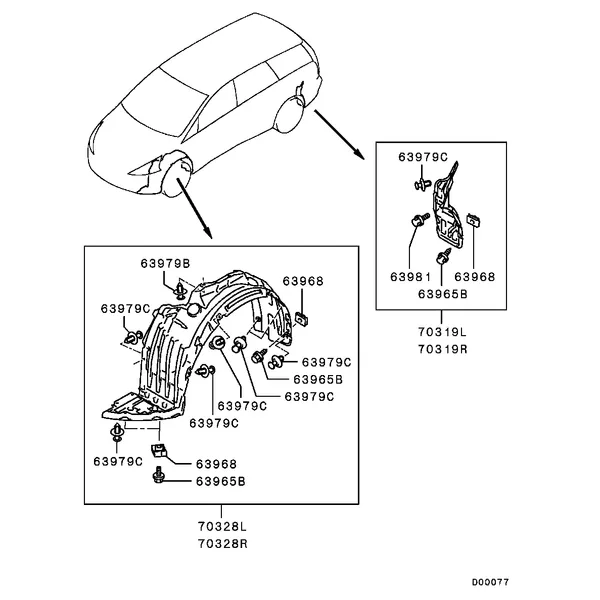 63979C
63981
63968
63965B
70319L
70319R

63979B
63968
63979C
63979C
63965B
63979C
63979C
63979C
63979C
63968
63965B
70328L
70328R

D00077