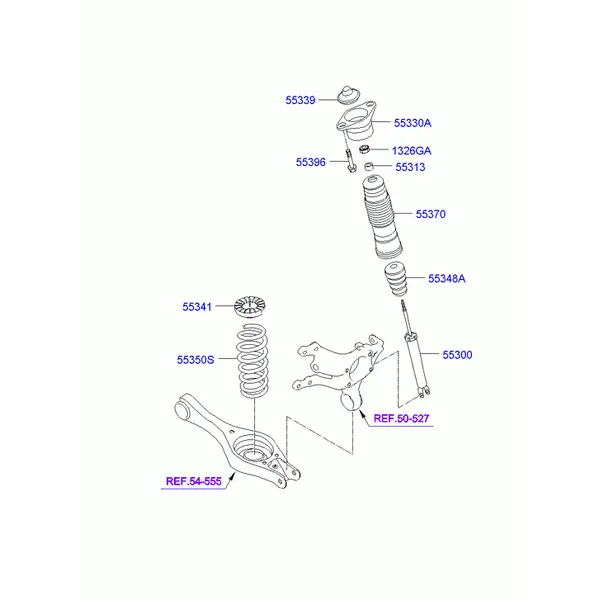 55339
55330A
1326GA
55396
55313
55370
55348A
55341
55350S
55300
REF.50-527
REF.54-555