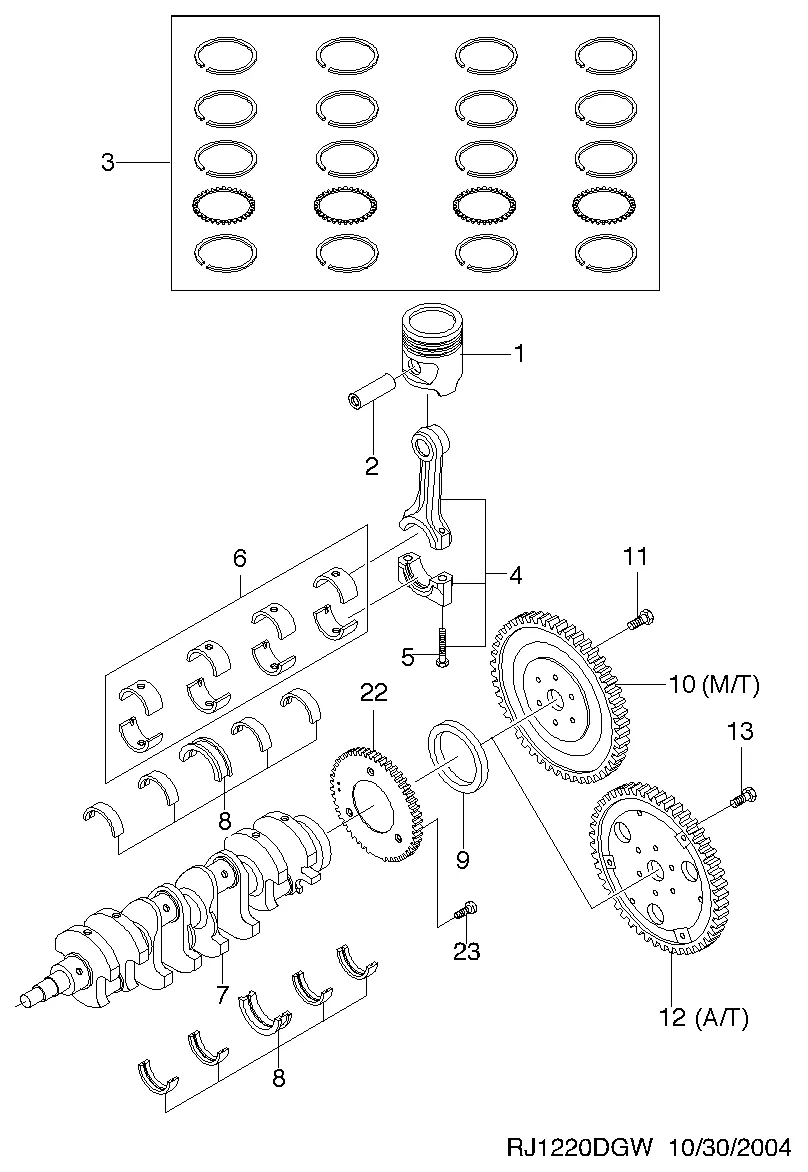 3
1
2
6
4
11
5
10 (M/T)
22
13
8
9
23
7
12 (A/T)
8
RJ1220DGW 10/30/2004