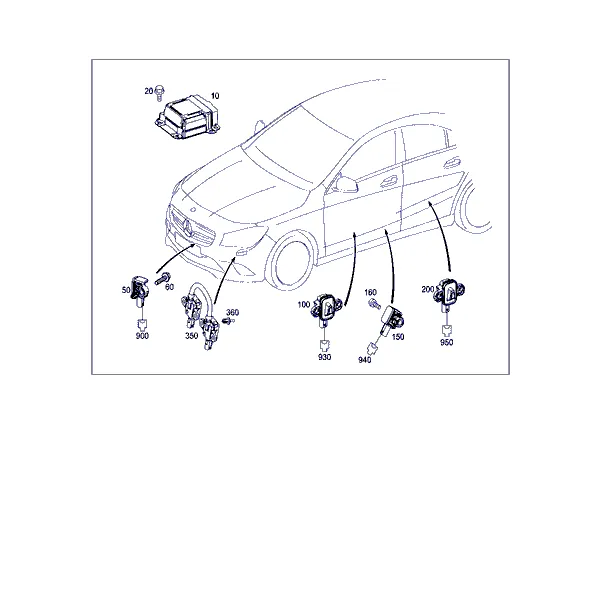 20
10
50
60
900
350
360
100
930
160
150
940
200
950