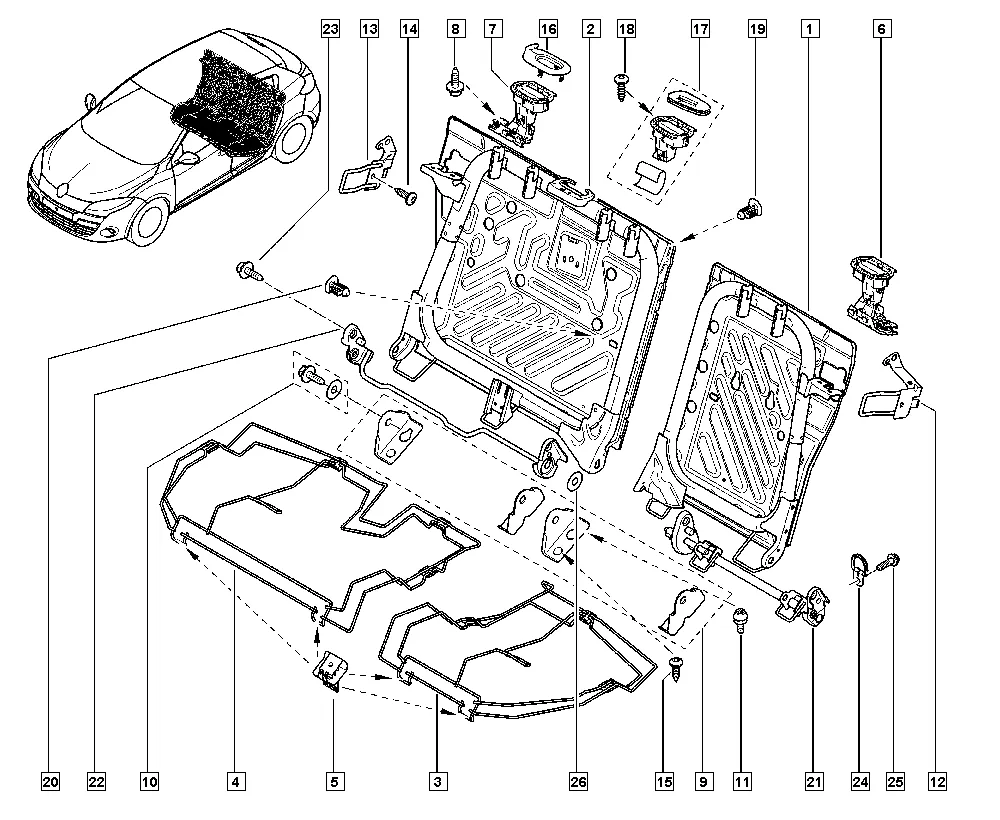 23
13
14
8
7
16
2
18
17
19
1
6
20
22
10
4
5
3
26
15
9
11
21
24
25
12