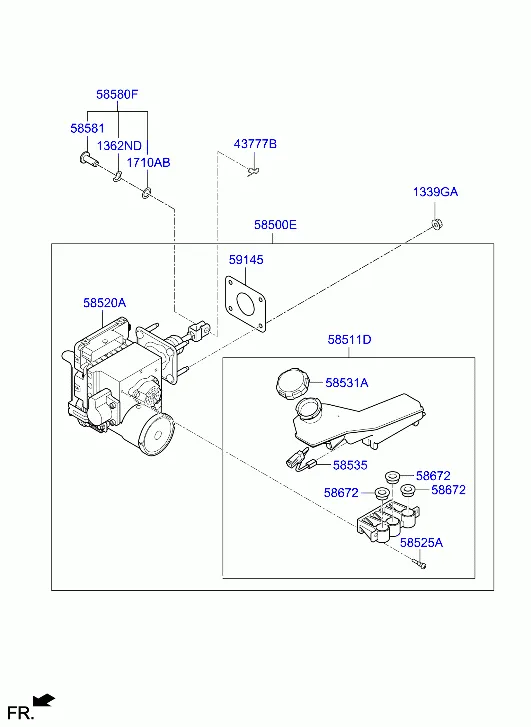 58580F
58581
1362ND
1710AB
43777B
1339GA
58500E
59145
58520A
58511D
58531A
58535
58672
58672
58672
58525A
FR.