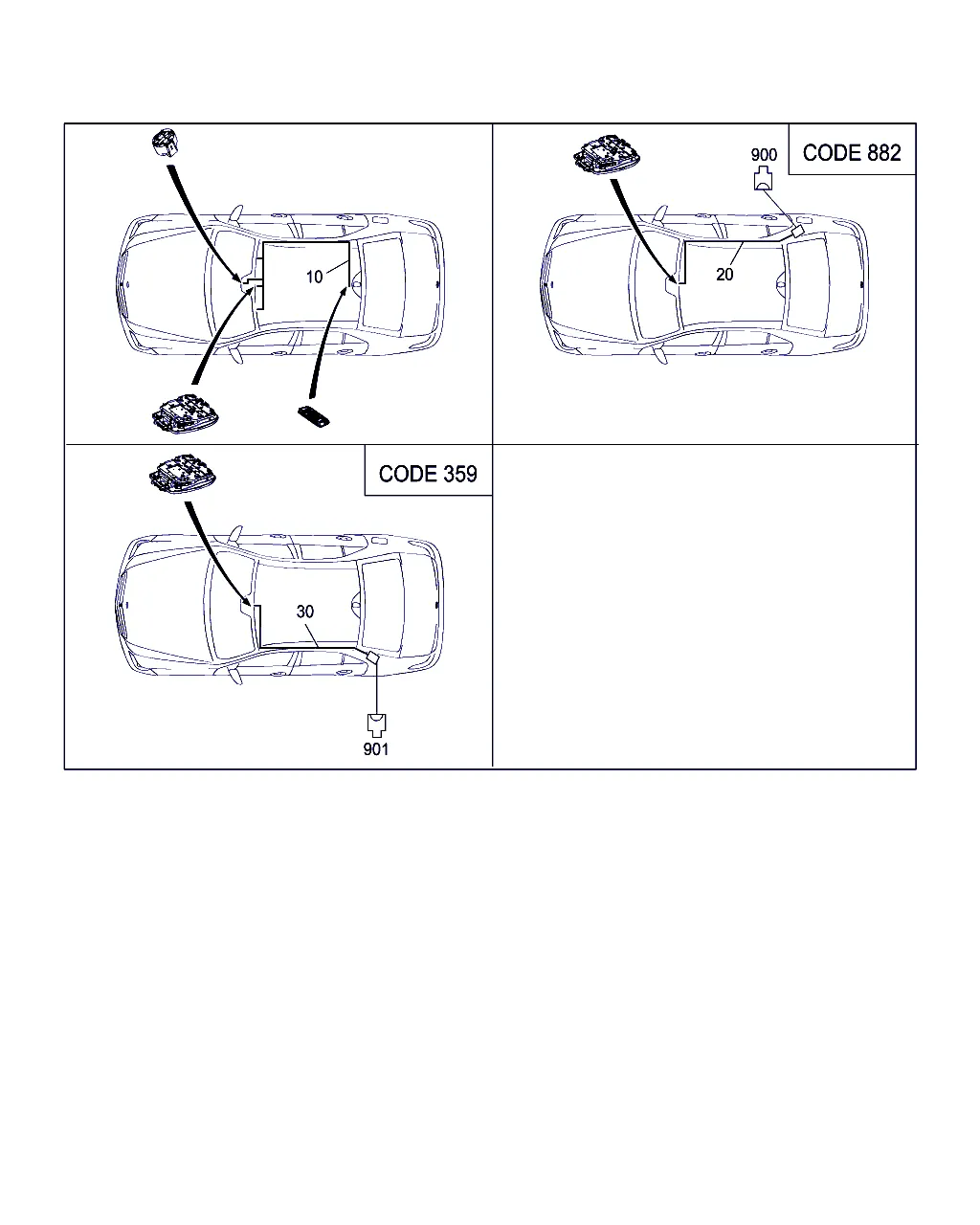 10

900

CODE 882

20

CODE 359

30

901