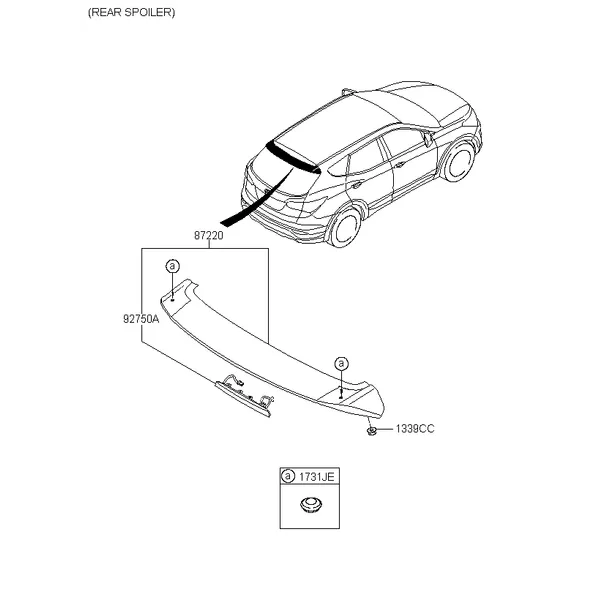 (REAR SPOILER)

87220

a

92750A

a

1339CC

a 1731JE