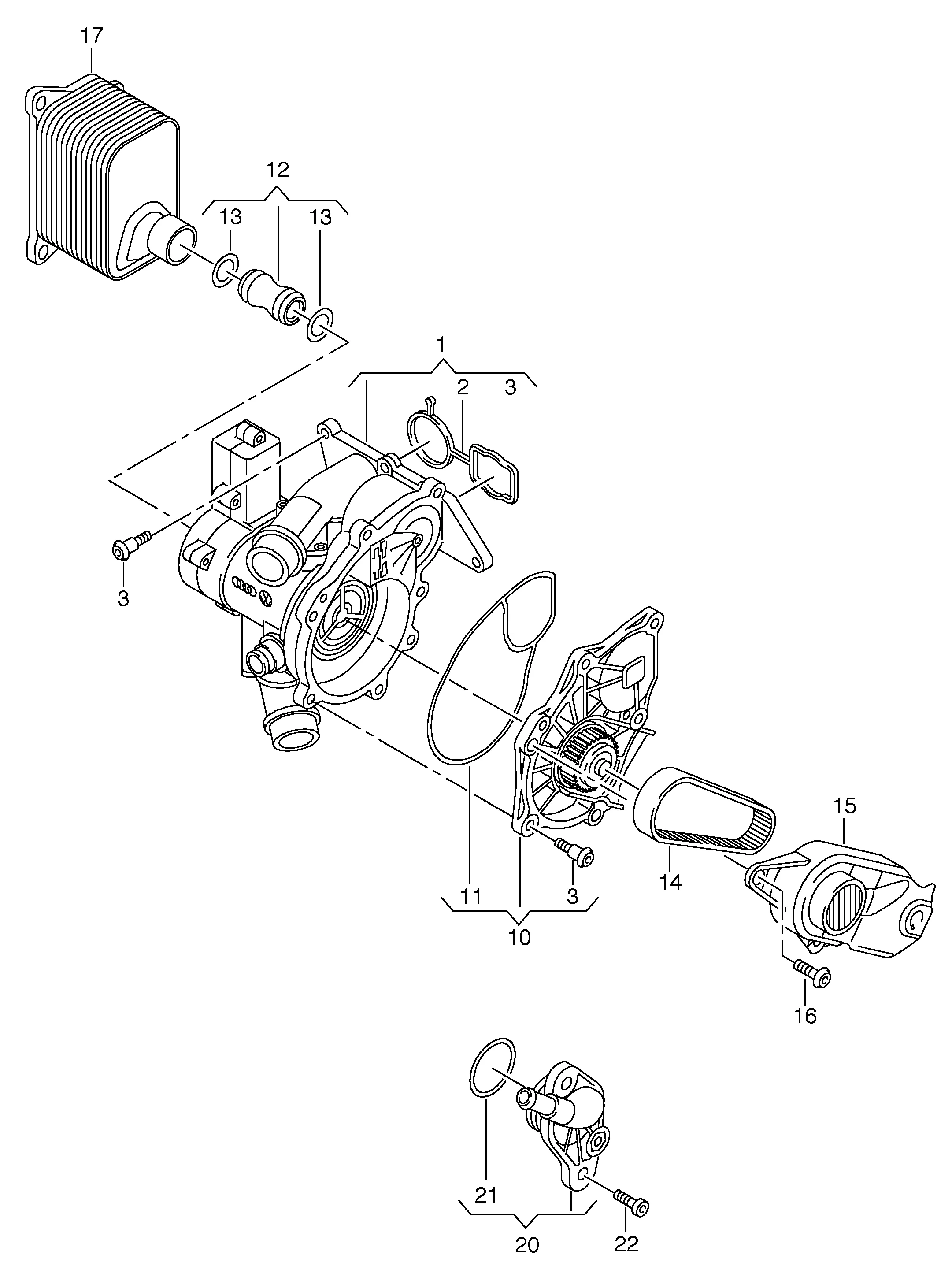 17
12
13
13
1
2
3
3
11
3
10
14
15
16
21
20
22