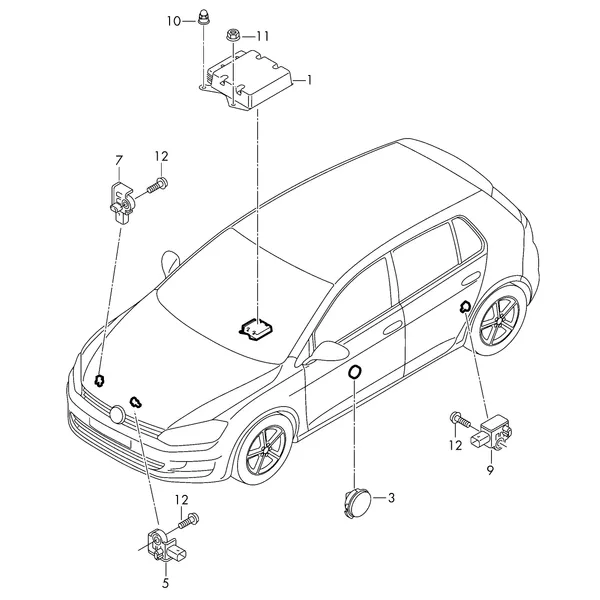 10
11
1
7
12
12
9
3
12
5