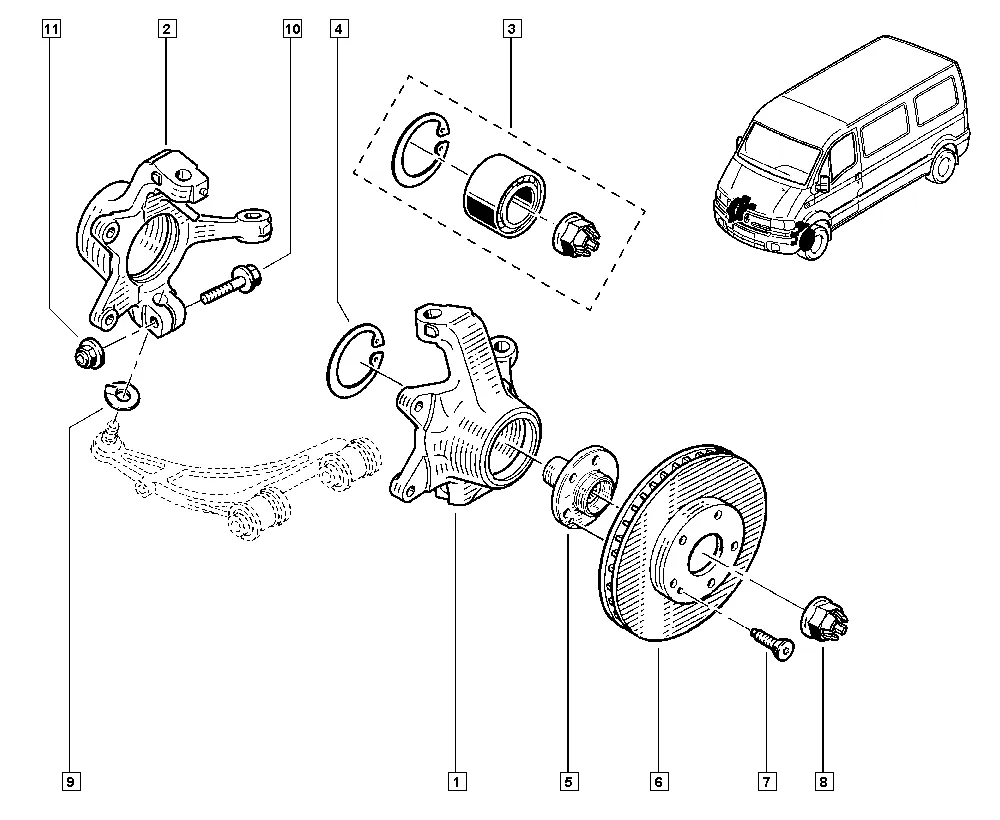 11
2
10
4
3
9
1
5
6
7
8