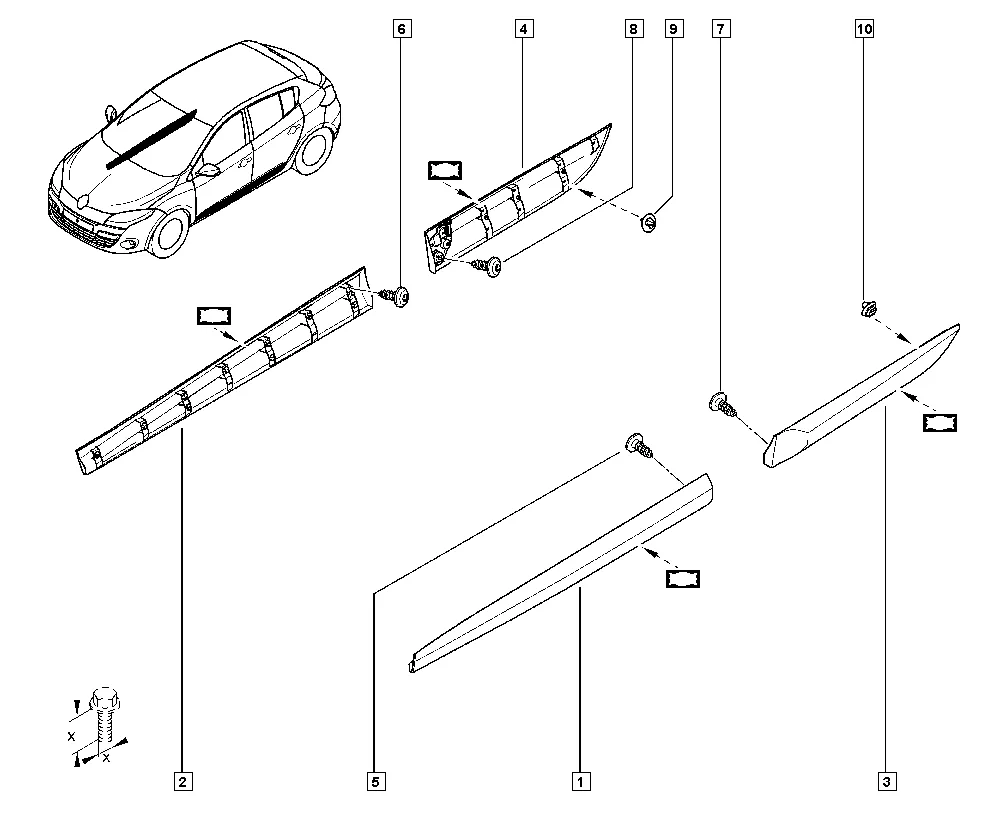 6
4
8
9
7
10
X
X
2
5
1
3