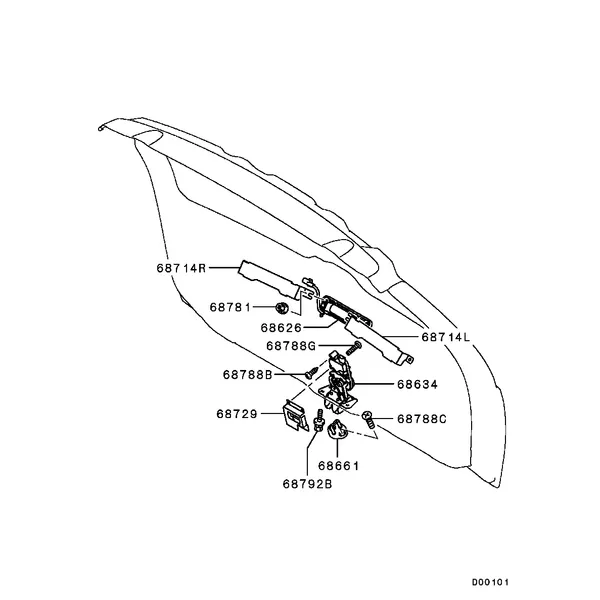 68714R
68781
68626
68714L
68788G
68788B
68634
68729
68788C
68661
68792B
D00101