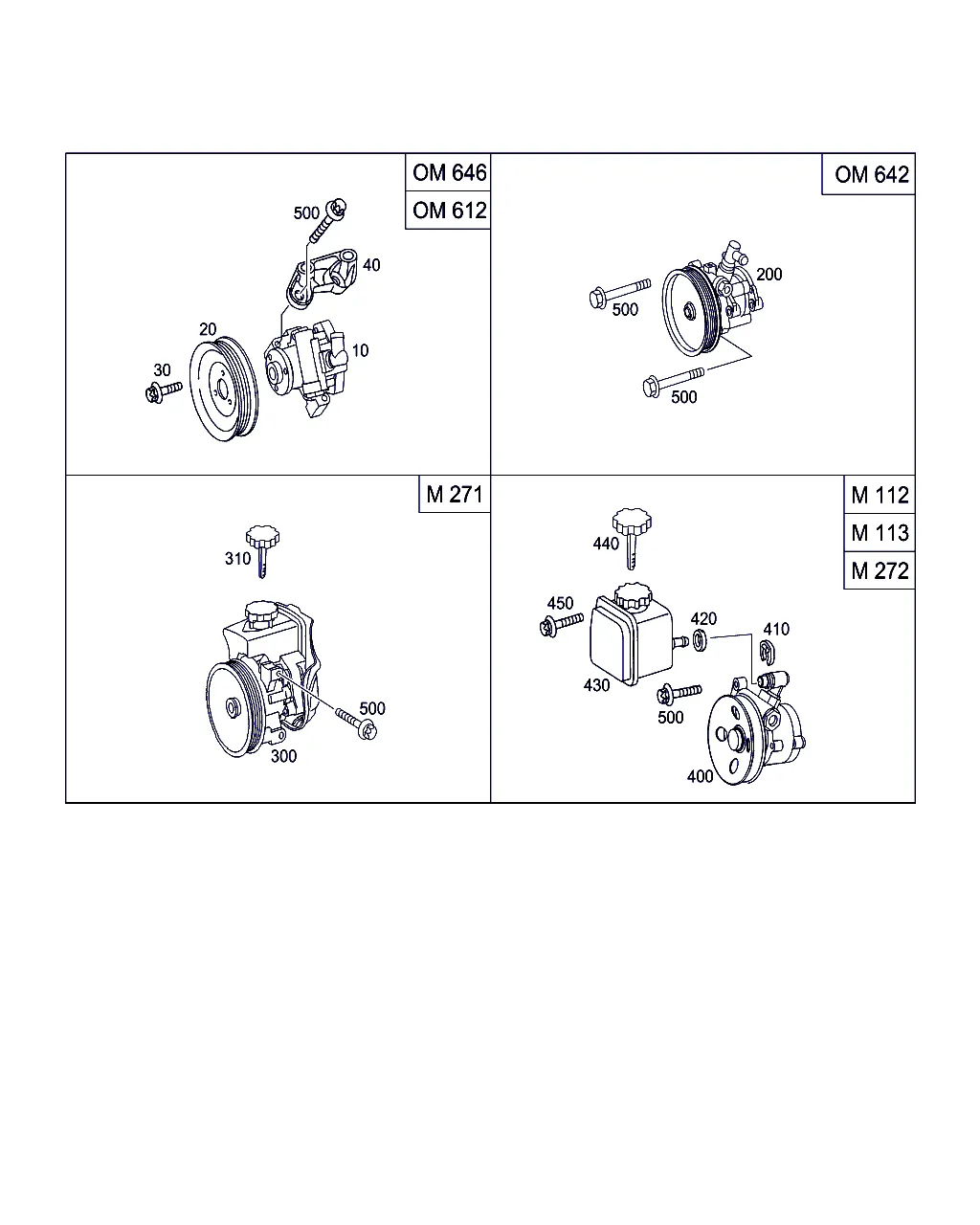 OM 646
OM 612
500
40
20
10
30

OM 642
200
500
500

M 271
310
500
300

M 112
M 113
M 272
440
450
420
410
430
500
400