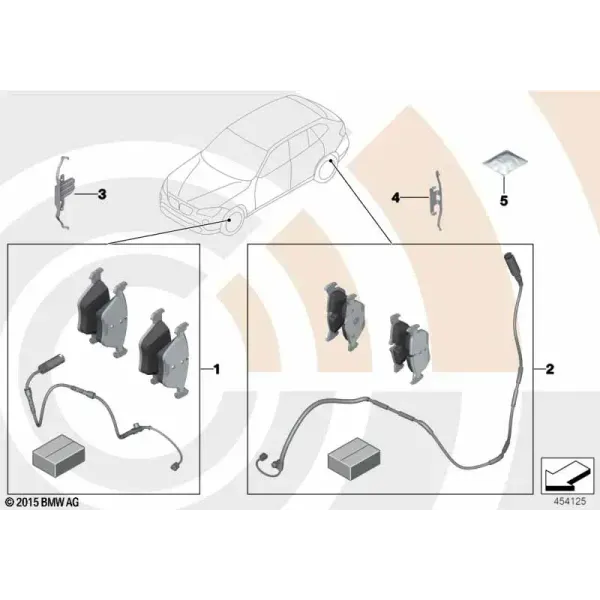 3

4

5

1

2

© 2015 BMW AG

454125