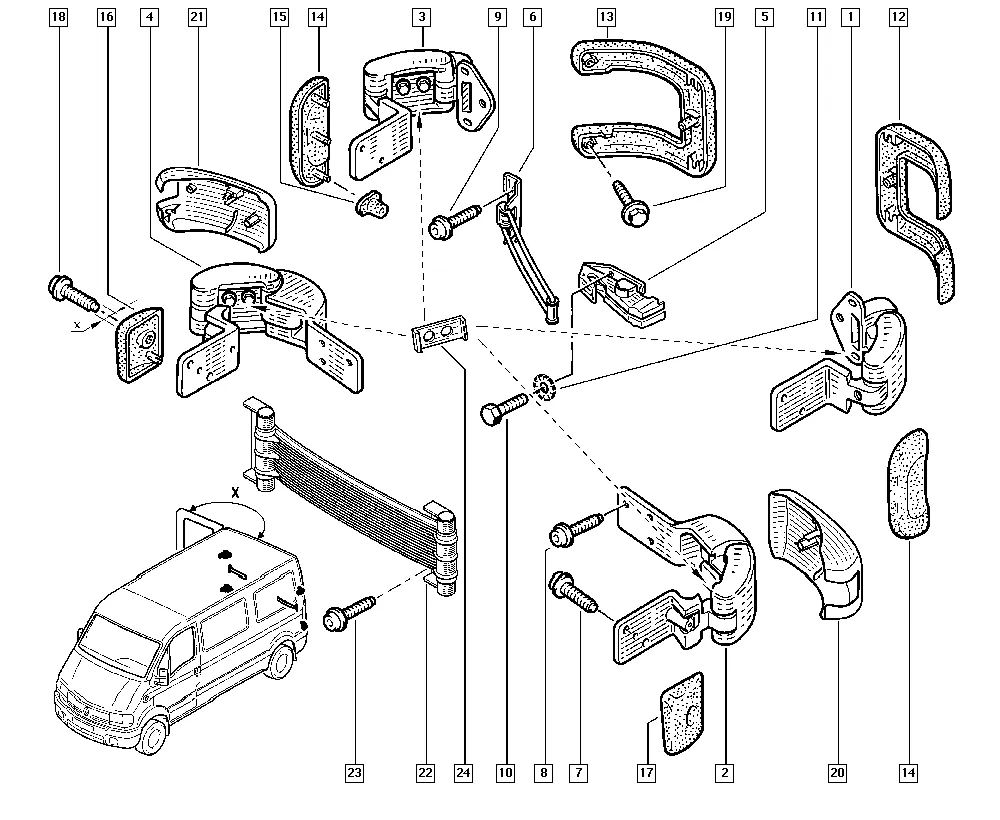 18 16 4 21 15 14 3 9 6 13 19 5 11 1 12

X

X

23 22 24 10 8 7 17 2 20 14