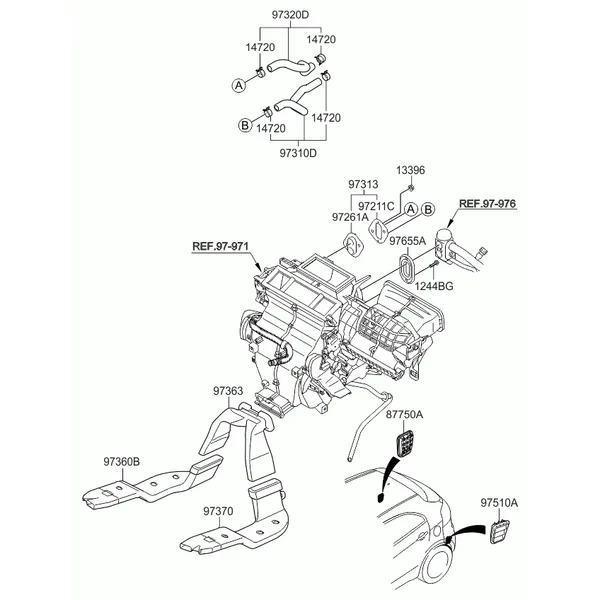 97320D
14720
14720
A
B
14720
14720
97310D
13396
97313
97211C
A
B
97261A
REF.97-976
97655A
REF.97-971
1244BG
97363
87750A
97360B
97370
97510A