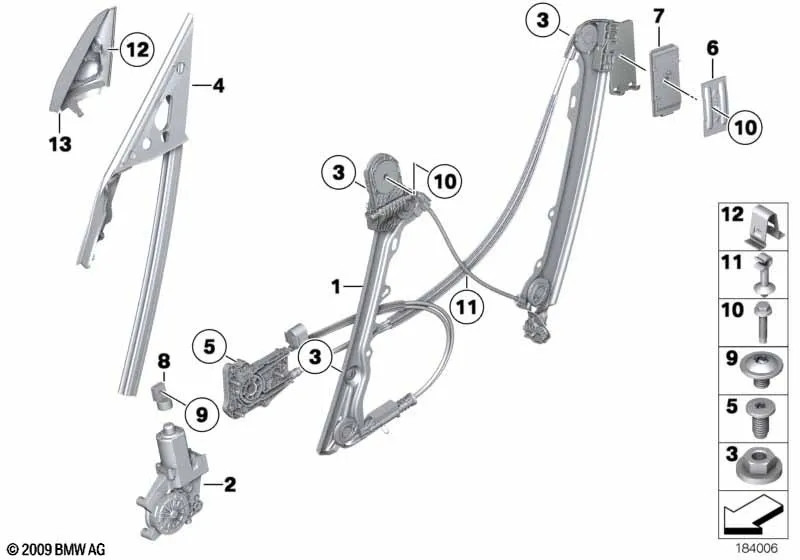 12
4
13
3
7
6
10
3
10
1
11
5
3
8
9
2
12
11
10
9
5
3
© 2009 BMW AG
184006