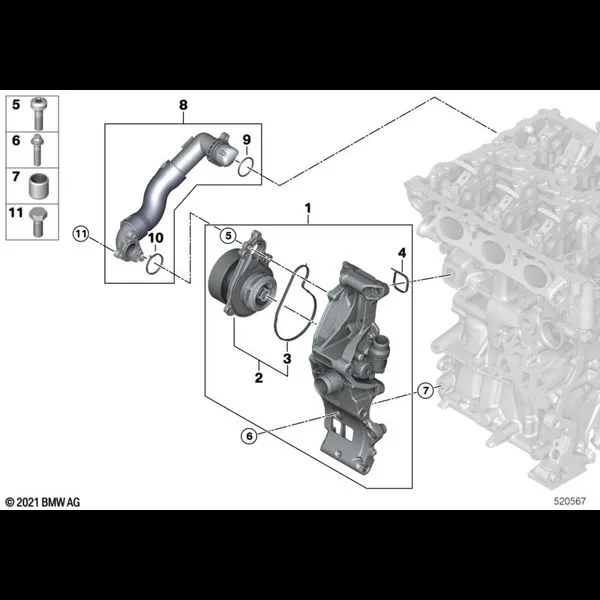 5
6
7
11
8
9
11
10
1
5
4
3
2
7
6
© 2021 BMW AG
520567