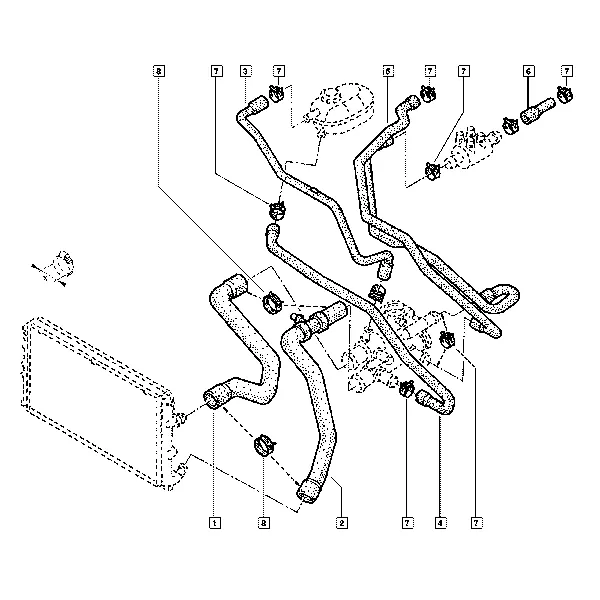 8
7
3
7
5
7
7
6
7
1
8
2
7
4
7