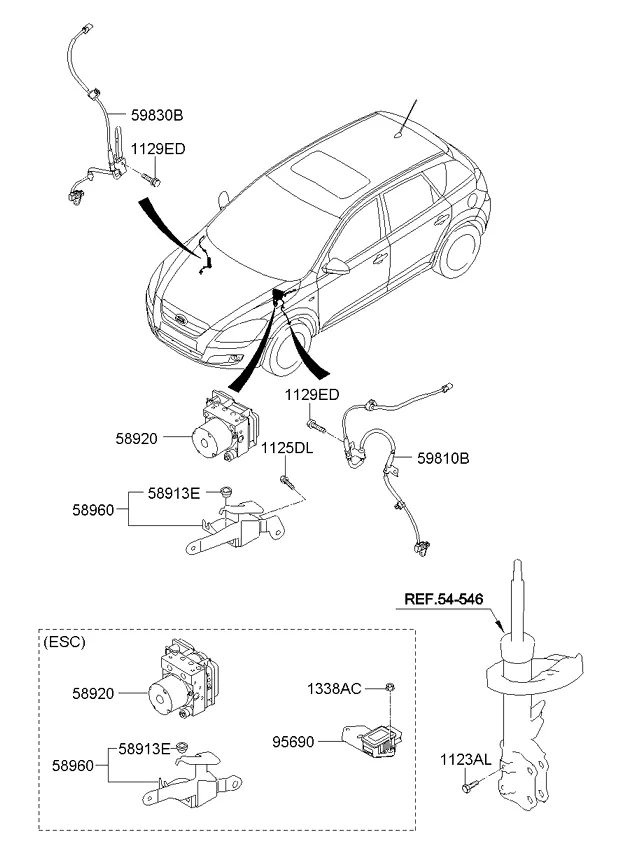 59830B
1129ED
1129ED
58920
1125DL
59810B
58960
58913E
REF.54-546
(ESC)
58920
1338AC
95690
58960
58913E
1123AL