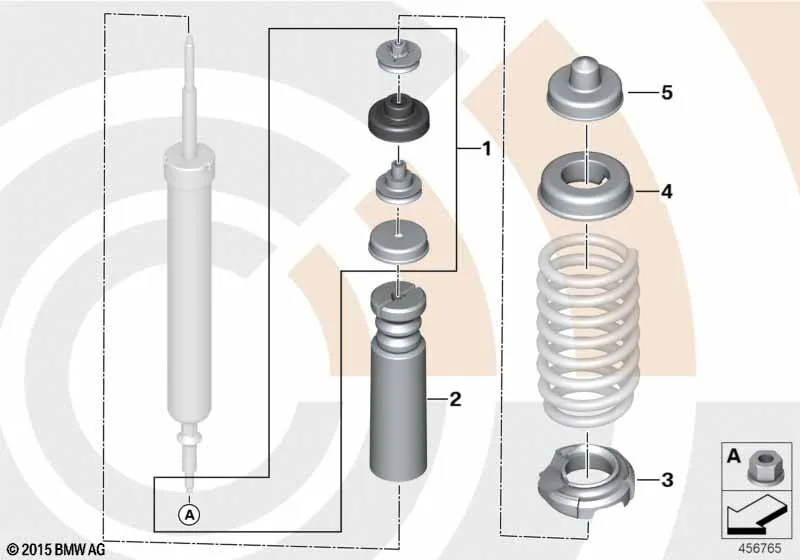 5
1
4
2
3
A
A
© 2015 BMW AG
456765