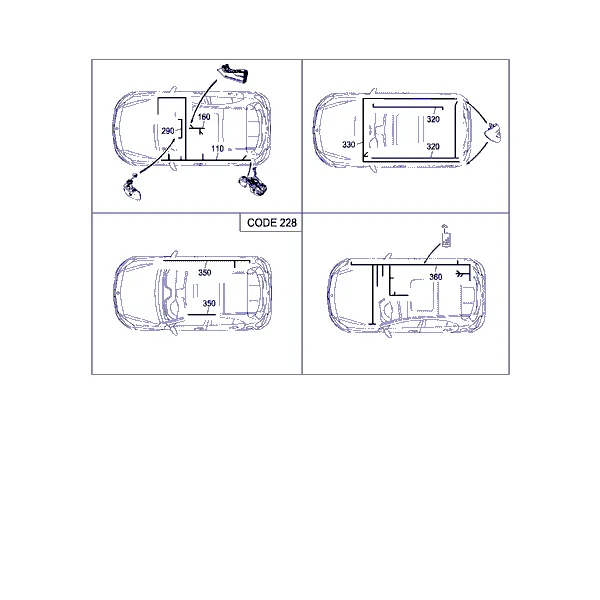 160
290
110
320
330
320
CODE 228
350
350
360