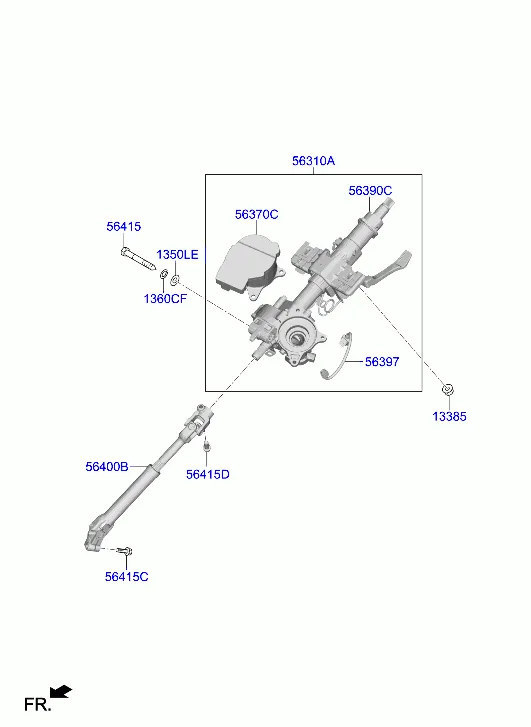 56310A
56390C
56370C
56415
1350LE
1360CF
56397
13385
56400B
56415D
56415C
FR.