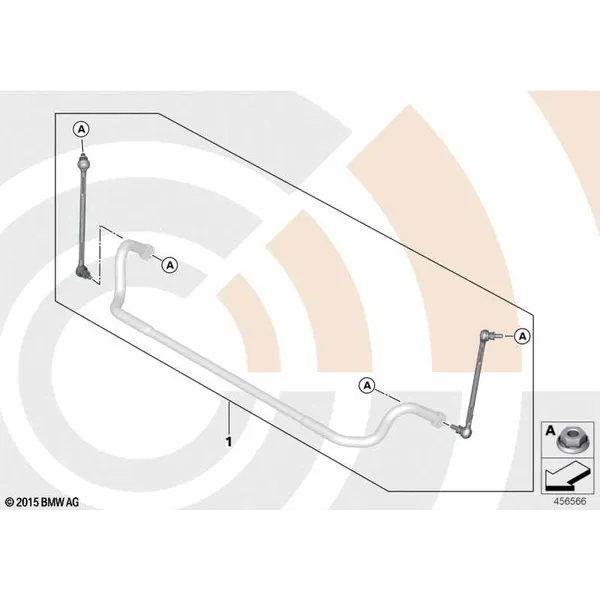 A
A
A
A
1
A
© 2015 BMW AG
456566