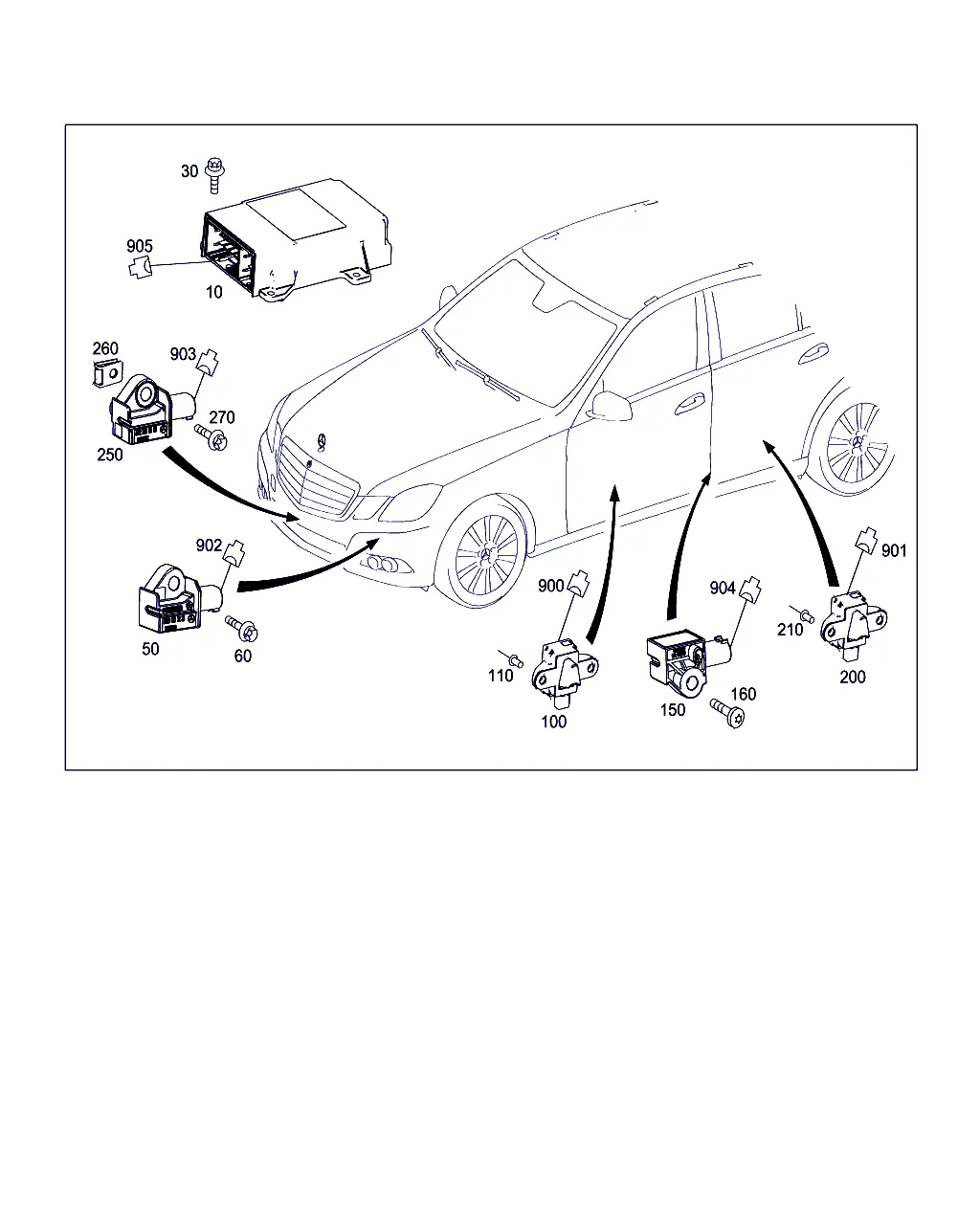 30
905
10
260
903
270
250
902
50
60
900
110
100
904
150
160
901
210
200