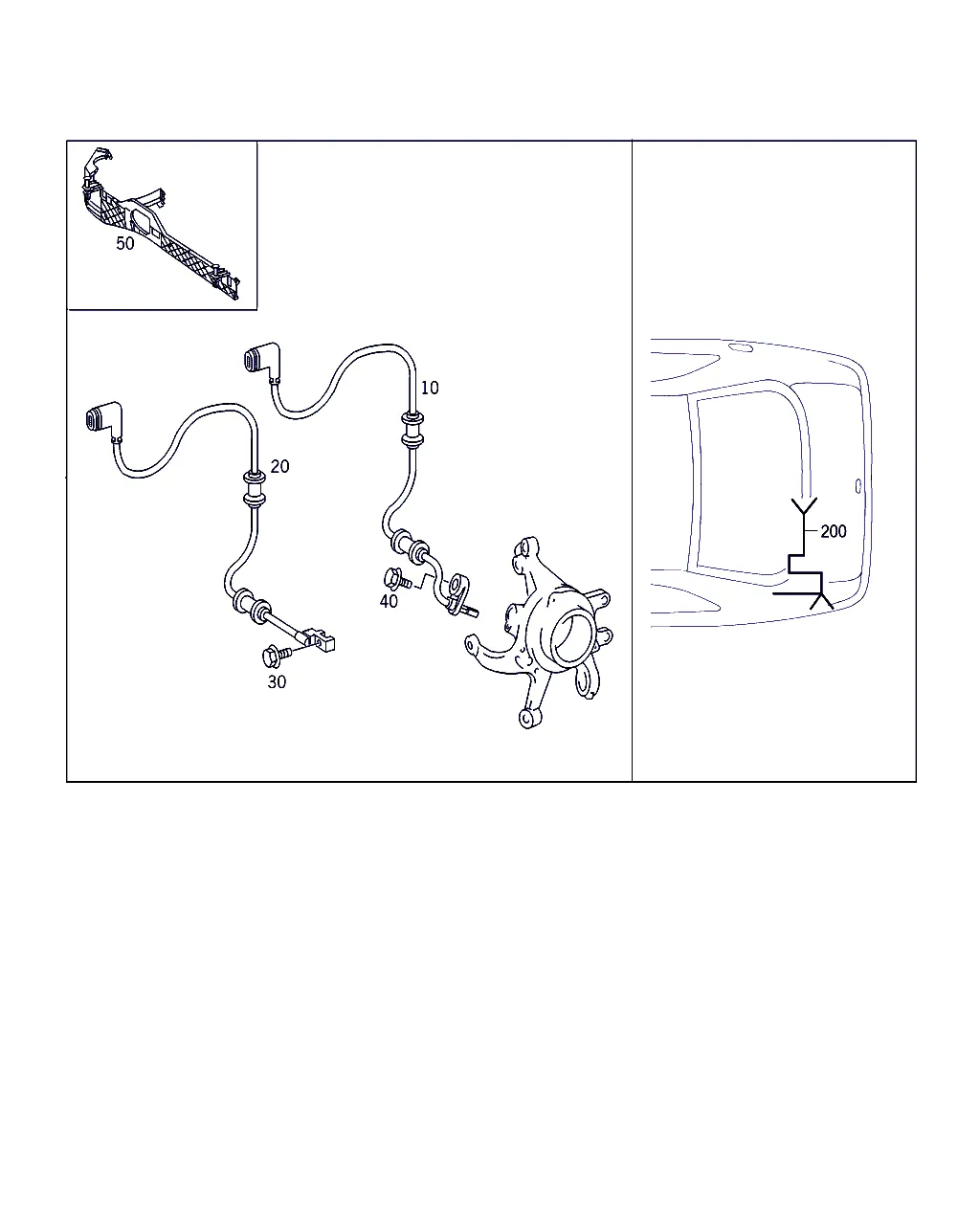 50

10

20

40

30

200