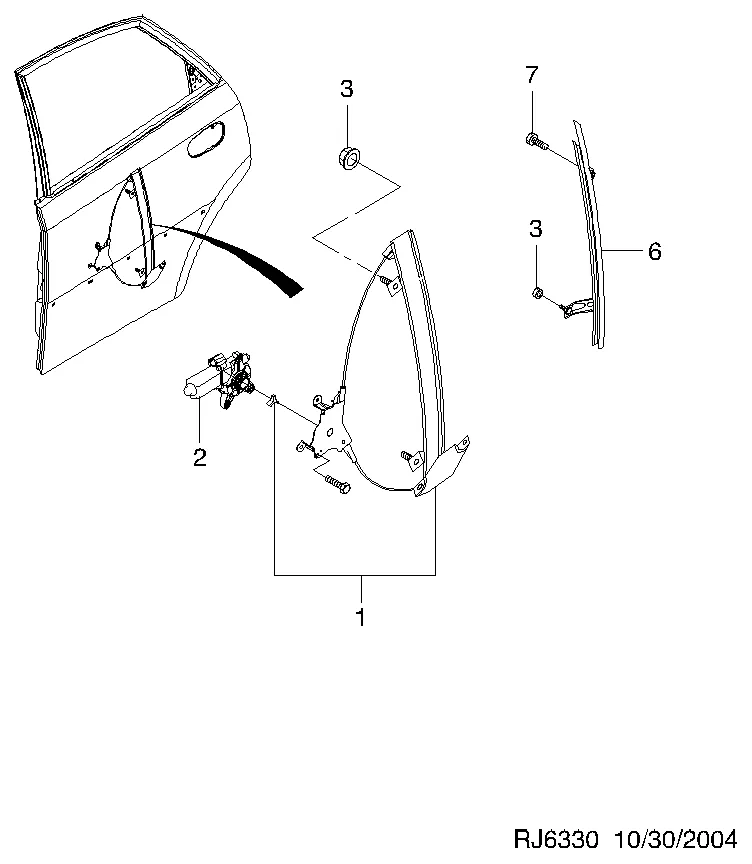 3
7
3
6
2
1
RJ6330 10/30/2004